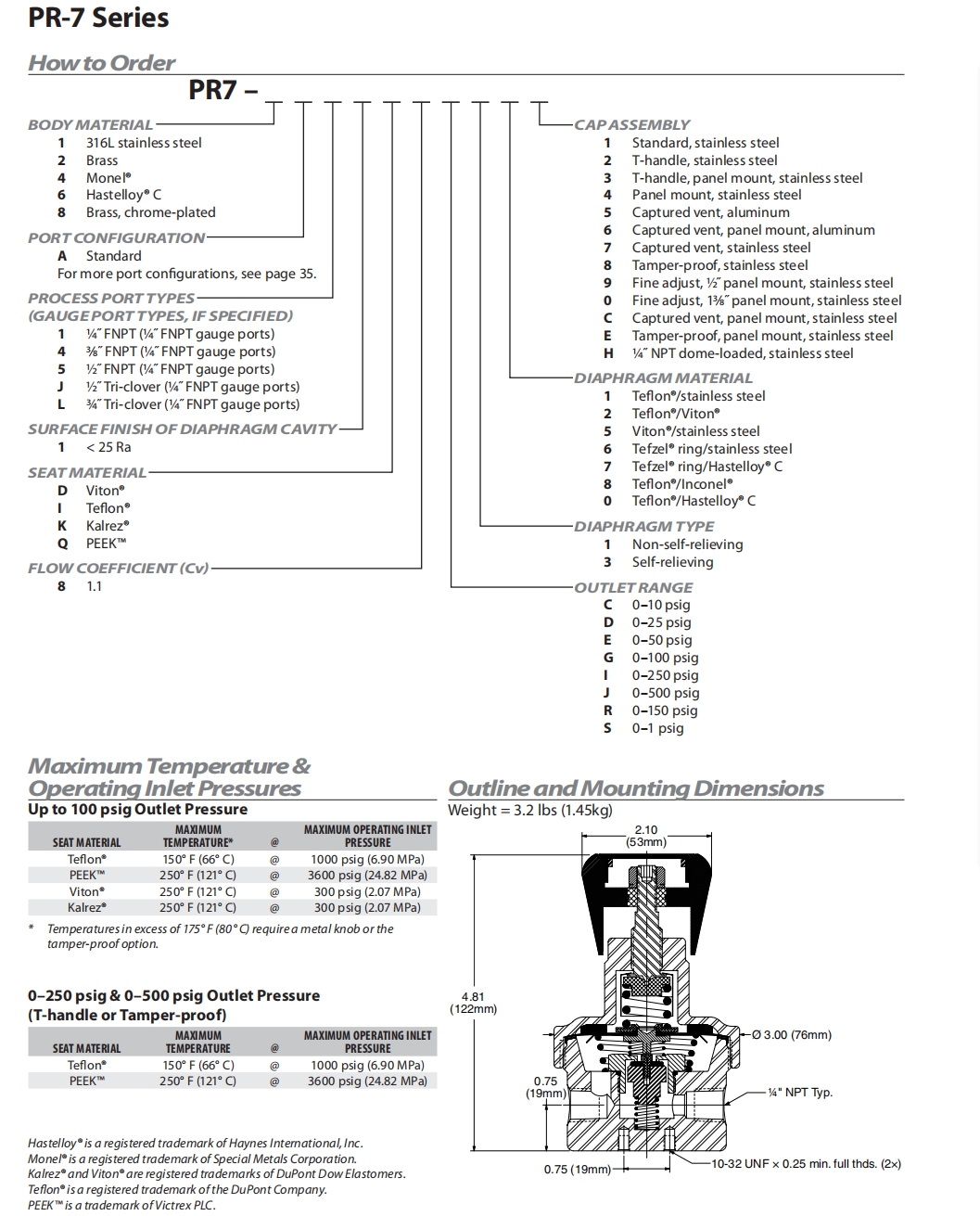 PR-7 Series

How to Order

PR7 – _ _ _ _ _ _ _ _ _ _

BODY MATERIAL
1 316L stainless steel
2 Brass
4 Monel®
6 Hastelloy® C
8 Brass, chrome-plated

PORT CONFIGURATION
A Standard
For more port configurations, see page 35.

PROCESS PORT TYPES
(GAUGE PORT TYPES, IF SPECIFIED)
1 ¼″ FNPT (¼″ FNPT gauge ports)
4 ⅜″ FNPT (¼″ FNPT gauge ports)
5 ½″ FNPT (¼″ FNPT gauge ports)
J ½″ Tri-clover (¼″ FNPT gauge ports)
L ¾″ Tri-clover (¼″ FNPT gauge ports)

SURFACE FINISH OF DIAPHRAGM CAVITY
1 < 25 Ra

SEAT MATERIAL
D Viton®
I Teflon®
K Kalrez®
Q PEEK™

FLOW COEFFICIENT (Cv)
8 1.1

CAP ASSEMBLY
1 Standard, stainless steel
2 T-handle, stainless steel
3 T-handle, panel mount, stainless steel
4 Panel mount, stainless steel
5 Captured vent, aluminum
6 Captured vent, panel mount, aluminum
7 Captured vent, stainless steel
8 Tamper-proof, stainless steel
9 Fine adjust, ½″ panel mount, stainless steel
0 Fine adjust, 1⅜″ panel mount, stainless steel
C Captured vent, panel mount, stainless steel
E Tamper-proof, panel mount, stainless steel
H ¼″ NPT dome-loaded, stainless steel

DIAPHRAGM MATERIAL
1 Teflon®/stainless steel
2 Teflon®/Viton®
5 Viton®/stainless steel
6 Tefzel® ring/stainless steel
7 Tefzel® ring/Hastelloy® C
8 Teflon®/Inconel®
0 Teflon®/Hastelloy® C

DIAPHRAGM TYPE
1 Non-self-relieving
3 Self-relieving

OUTLET RANGE
C 0–10 psig
D 0–25 psig
E 0–50 psig
G 0–100 psig
I 0–250 psig
J 0–500 psig
R 0–150 psig
S 0–1 psig

Maximum Temperature & Operating Inlet Pressures
Up to 100 psig Outlet Pressure

| SEAT MATERIAL | MAXIMUM TEMPERATURE* | @ | MAXIMUM OPERATING INLET PRESSURE |
|---|---|---|---|
| Teflon® | 150° F (66° C) | @ | 1000 psig (6.90 MPa) |
| PEEK™ | 250° F (121° C) | @ | 3600 psig (24.82 MPa) |
| Viton® | 250° F (121° C) | @ | 300 psig (2.07 MPa) |
| Kalrez® | 250° F (121° C) | @ | 300 psig (2.07 MPa) |

* Temperatures in excess of 175° F (80° C) require a metal knob or the tamper-proof option.

0–250 psig & 0–500 psig Outlet Pressure
(T-handle or Tamper-proof)

| SEAT MATERIAL | MAXIMUM TEMPERATURE | @ | MAXIMUM OPERATING INLET PRESSURE |
|---|---|---|---|
| Teflon® | 150° F (66° C) | @ | 1000 psig (6.90 MPa) |
| PEEK™ | 250° F (121° C) | @ | 3600 psig (24.82 MPa) |

Hastelloy® is a registered trademark of Haynes International, Inc.
Monel® is a registered trademark of Special Metals Corporation.
Kalrez® and Viton® are registered trademarks of DuPont Dow Elastomers.
Teflon® is a registered trademark of the DuPont Company.
PEEK™ is a trademark of Victrex PLC.

Outline and Mounting Dimensions
Weight = 3.2 lbs (1.45kg)

2.10 (53mm)
4.81 (122mm)
Ø 3.00 (76mm)
0.75 (19mm)
¼" NPT Typ.
0.75 (19mm)
10-32 UNF × 0.25 min. full thds. (2×)